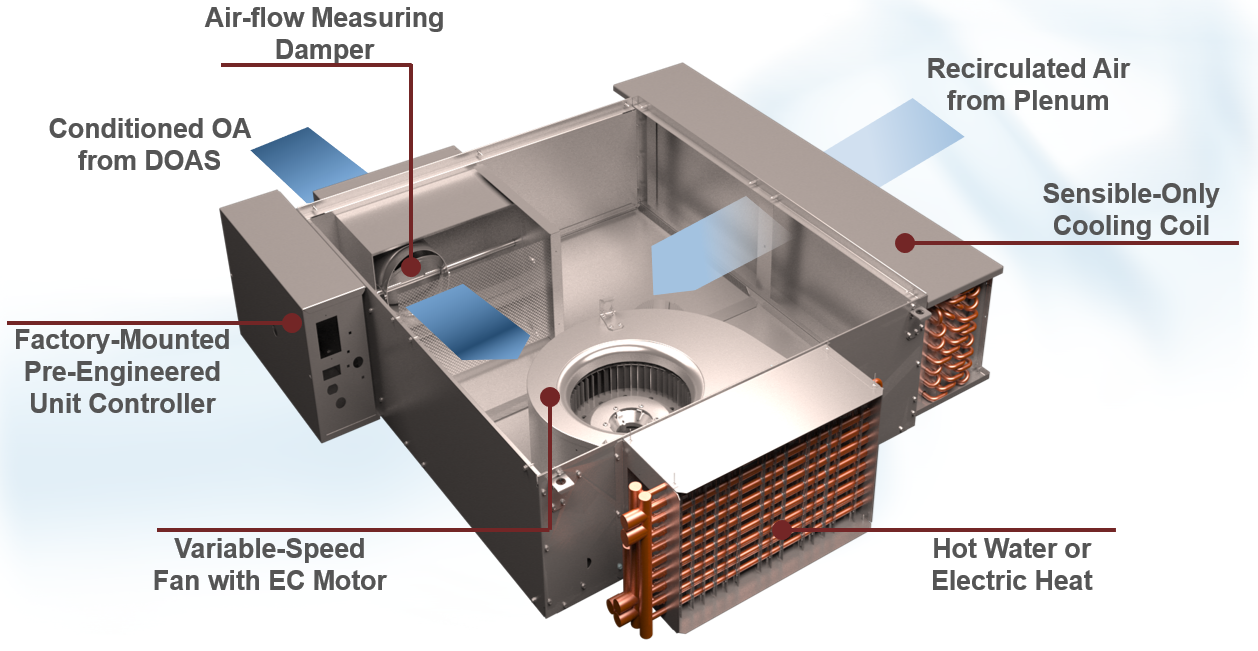 Air-flow Measuring Damper

Recirculated Air from Plenum

Conditioned OA from DOAS

Sensible-Only Cooling Coil

Factory-Mounted Pre-Engineered Unit Controller

Variable-Speed Fan with EC Motor

Hot Water or Electric Heat